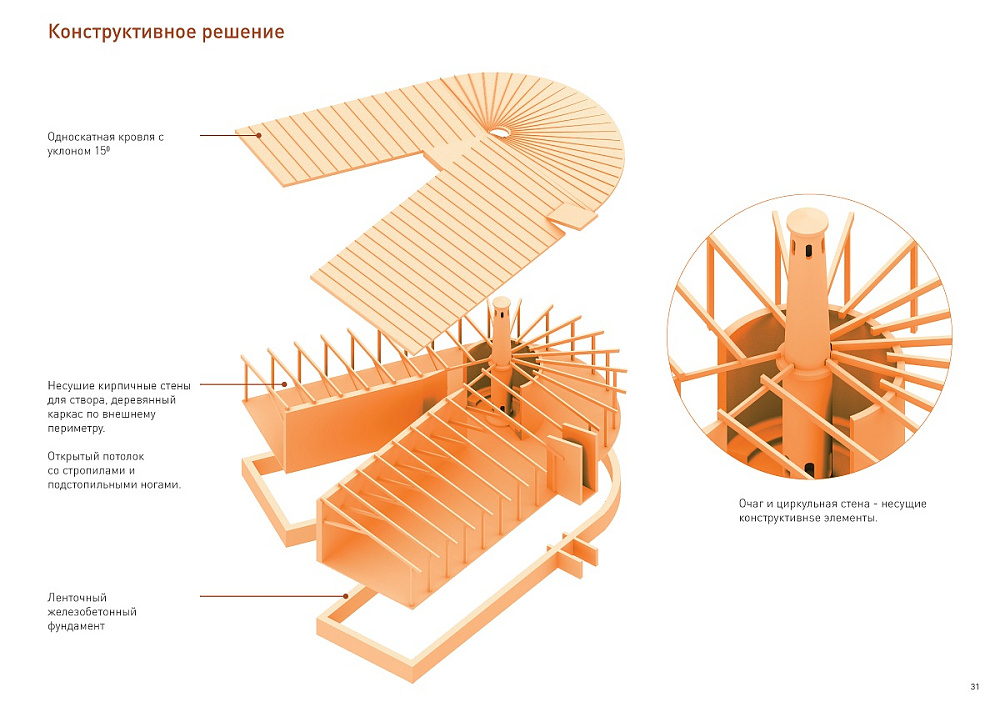 Конструктивное решение

Односкатная кровля с уклоном 15º

Несущие кирпичные стены для створа, деревянный каркас по внешнему периметру.

Открытый потолок со стропилами и подстопильными ногами.

Ленточный железобетонный фундамент

Очаг и циркульная стена - несущие конструктивнse элементы.

31